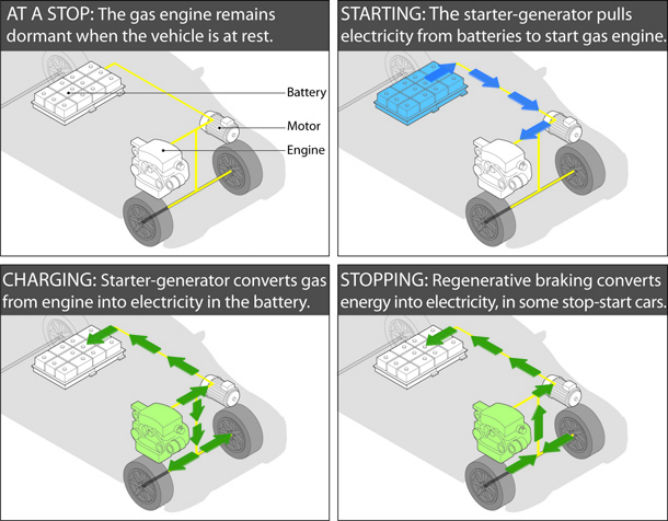 AT A STOP: The gas engine remains dormant when the vehicle is at rest.

Battery

Motor

Engine

STARTING: The starter-generator pulls electricity from batteries to start gas engine.

CHARGING: Starter-generator converts gas from engine into electricity in the battery.

STOPPING: Regenerative braking converts energy into electricity, in some stop-start cars.