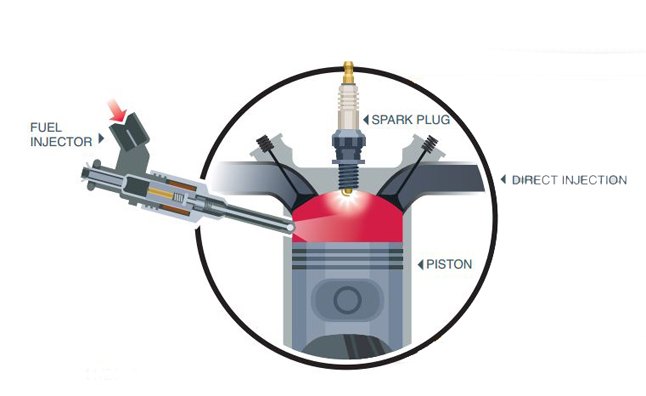 FUEL INJECTOR

SPARK PLUG

DIRECT INJECTION

PISTON